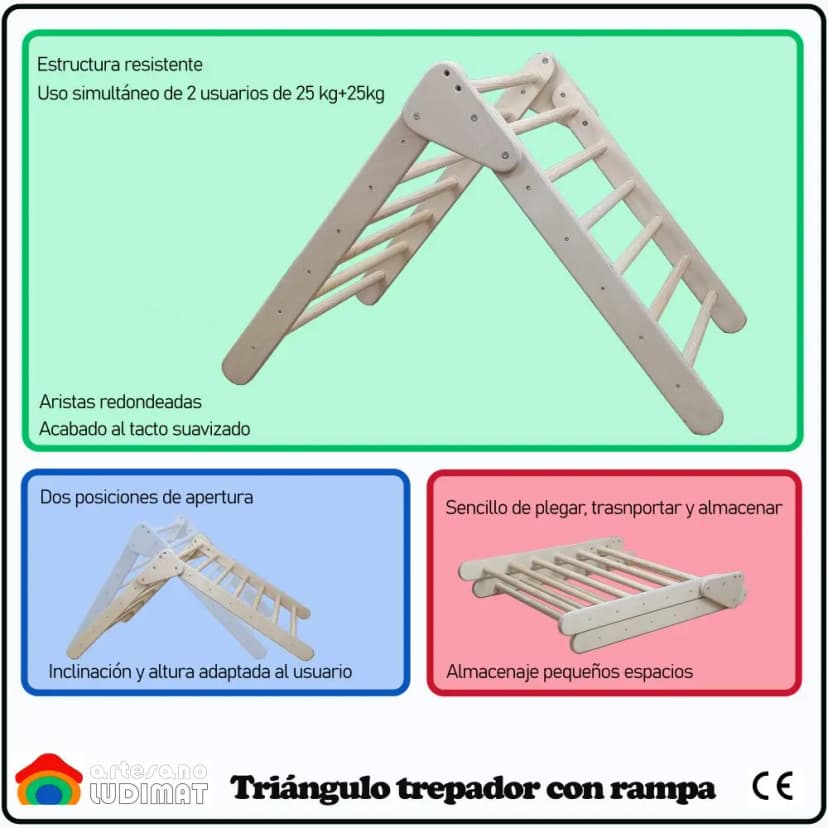 Estructura resistente
Uso simultáneo de 2 usuarios de 25 kg+25kg

Aristas redondeadas
Acabado al tacto suavizado

Dos posiciones de apertura

Inclinación y altura adaptada al usuario

Sencillo de plegar, trasnportar y almacenar

Almacenaje pequeños espacios

artesano
LUDIMAT

Triángulo trepador con rampa

CE