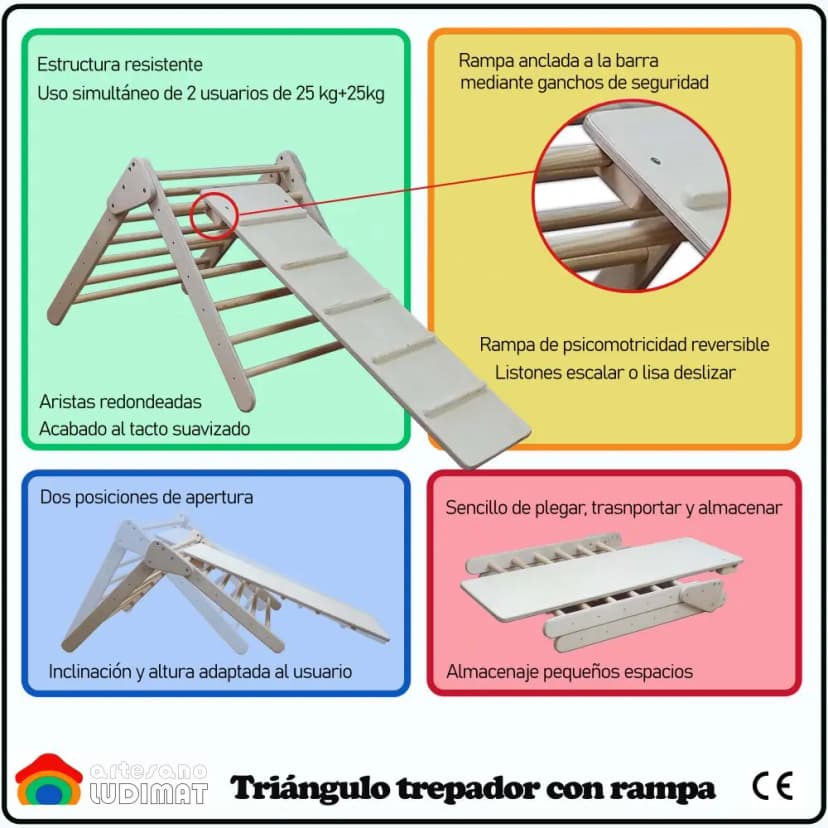 Estructura resistente
Uso simultáneo de 2 usuarios de 25 kg+25kg

Aristas redondeadas
Acabado al tacto suavizado

Rampa anclada a la barra
mediante ganchos de seguridad

Rampa de psicomotricidad reversible
Listones escalar o lisa deslizar

Dos posiciones de apertura

Inclinación y altura adaptada al usuario

Sencillo de plegar, trasnportar y almacenar

Almacenaje pequeños espacios

artesano LUDIMAT

Triángulo trepador con rampa

CE